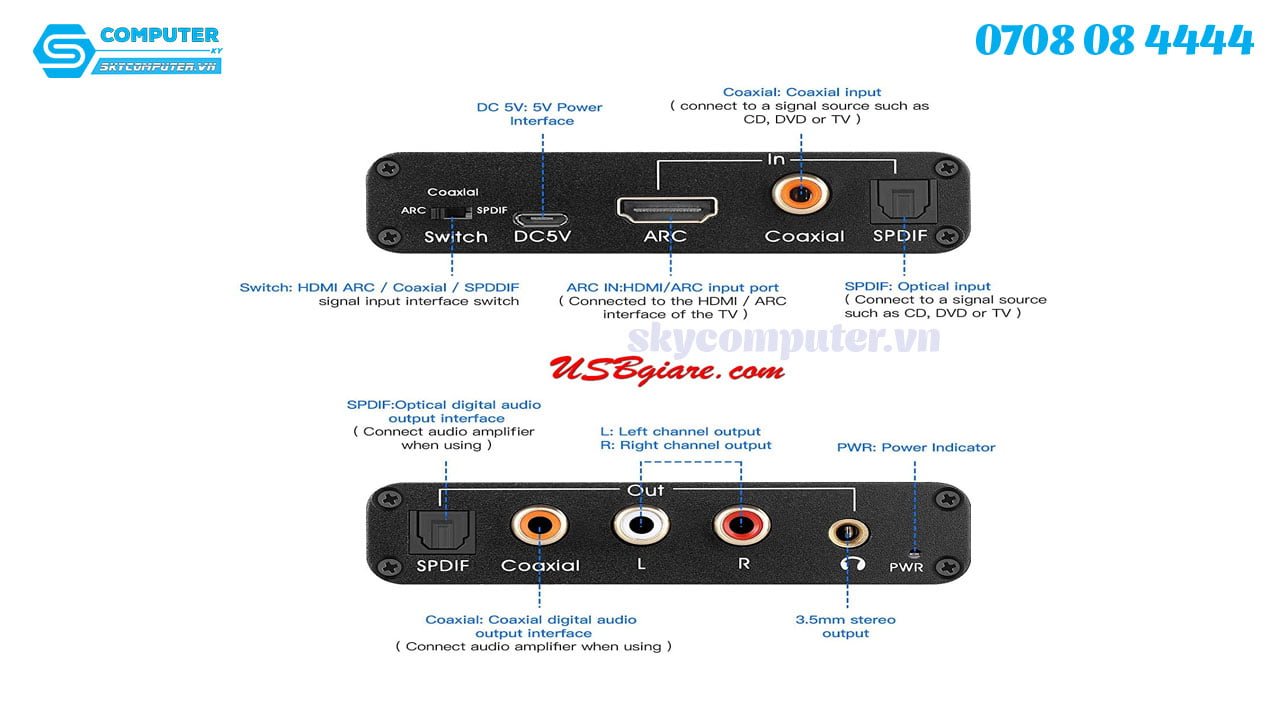 COMPUTER
SKY
SKYCOMPUTER.VN

0708 08 4444

DC 5V: 5V Power Interface

Coaxial: Coaxial input ( connect to a signal source such as CD, DVD or TV )

In

Coaxial
ARC SPDIF
Switch DC5V ARC Coaxial SPDIF

Switch: HDMI ARC / Coaxial / SPDDIF signal input interface switch

ARC IN:HDMI/ARC input port ( Connected to the HDMI / ARC interface of the TV )

SPDIF: Optical input ( Connect to a signal source such as CD, DVD or TV )

skycomputer.vn

USBgiare.com

SPDIF:Optical digital audio output interface ( Connect audio amplifier when using )

L: Left channel output
R: Right channel output

PWR: Power Indicator

Out

SPDIF Coaxial L R PWR

Coaxial: Coaxial digital audio output interface ( Connect audio amplifier when using )

3.5mm stereo output